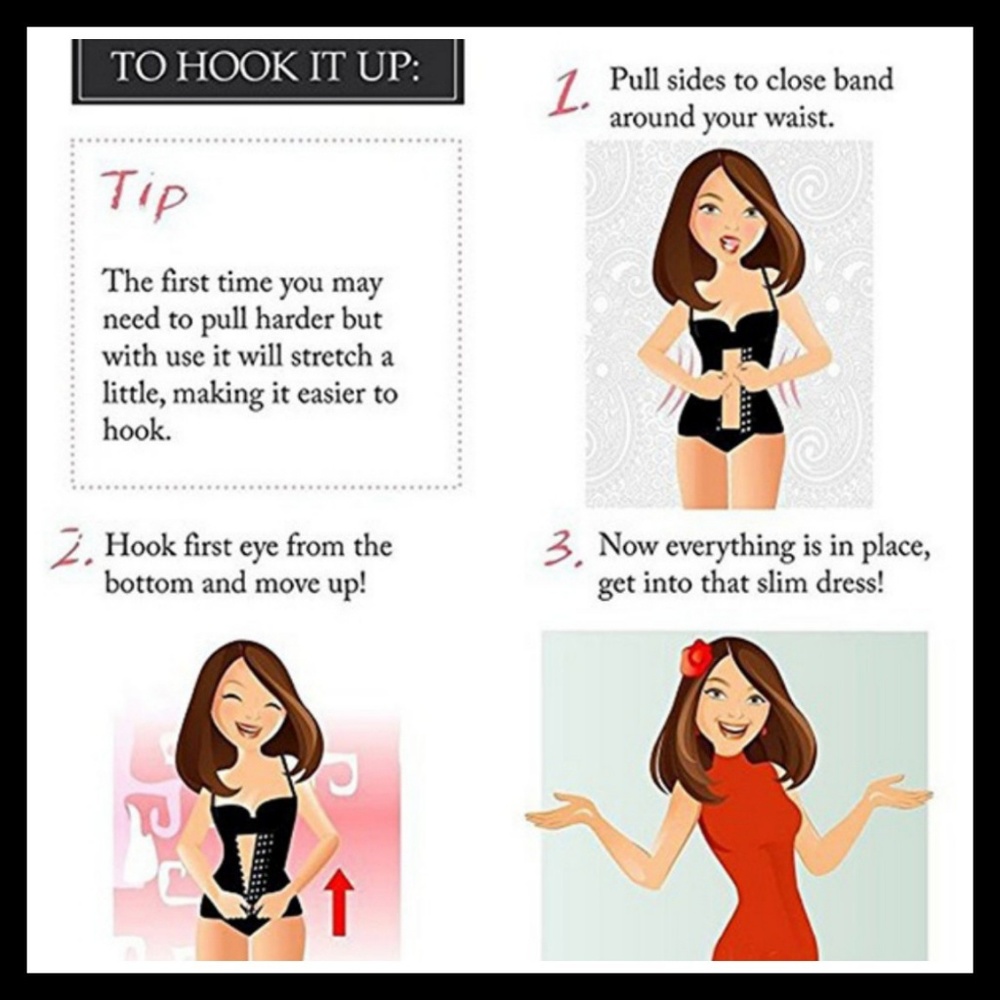 TO HOOK IT UP:

Tip

The first time you may need to pull harder but with use it will stretch a little, making it easier to hook.

1. Pull sides to close band around your waist.

2. Hook first eye from the bottom and move up!

3. Now everything is in place, get into that slim dress!